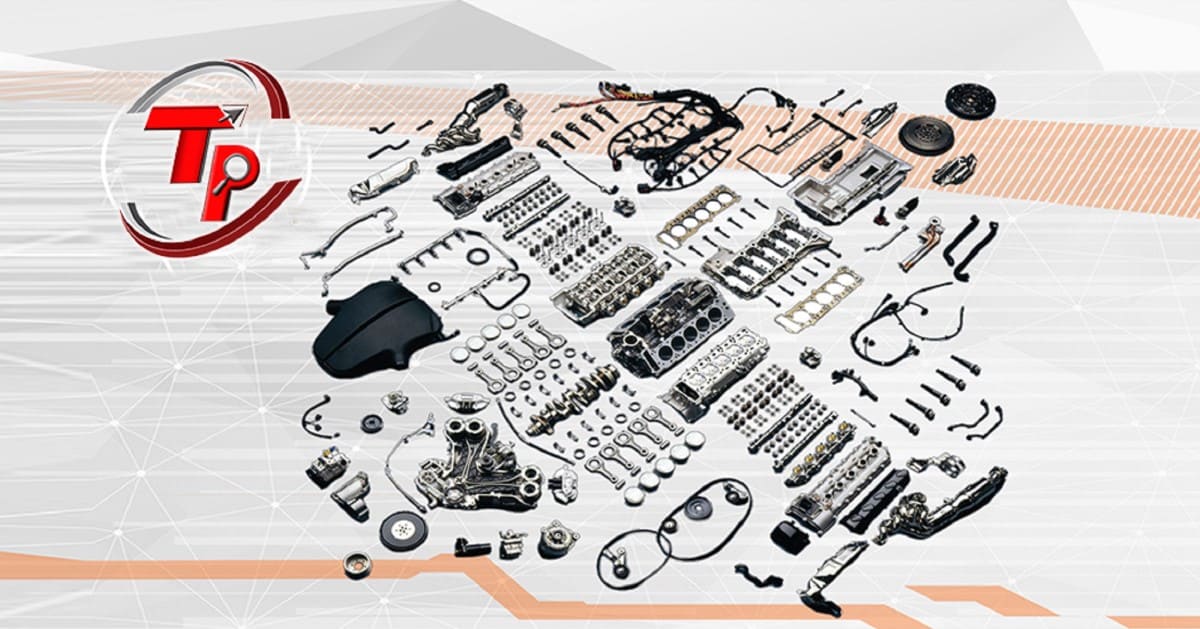 TP